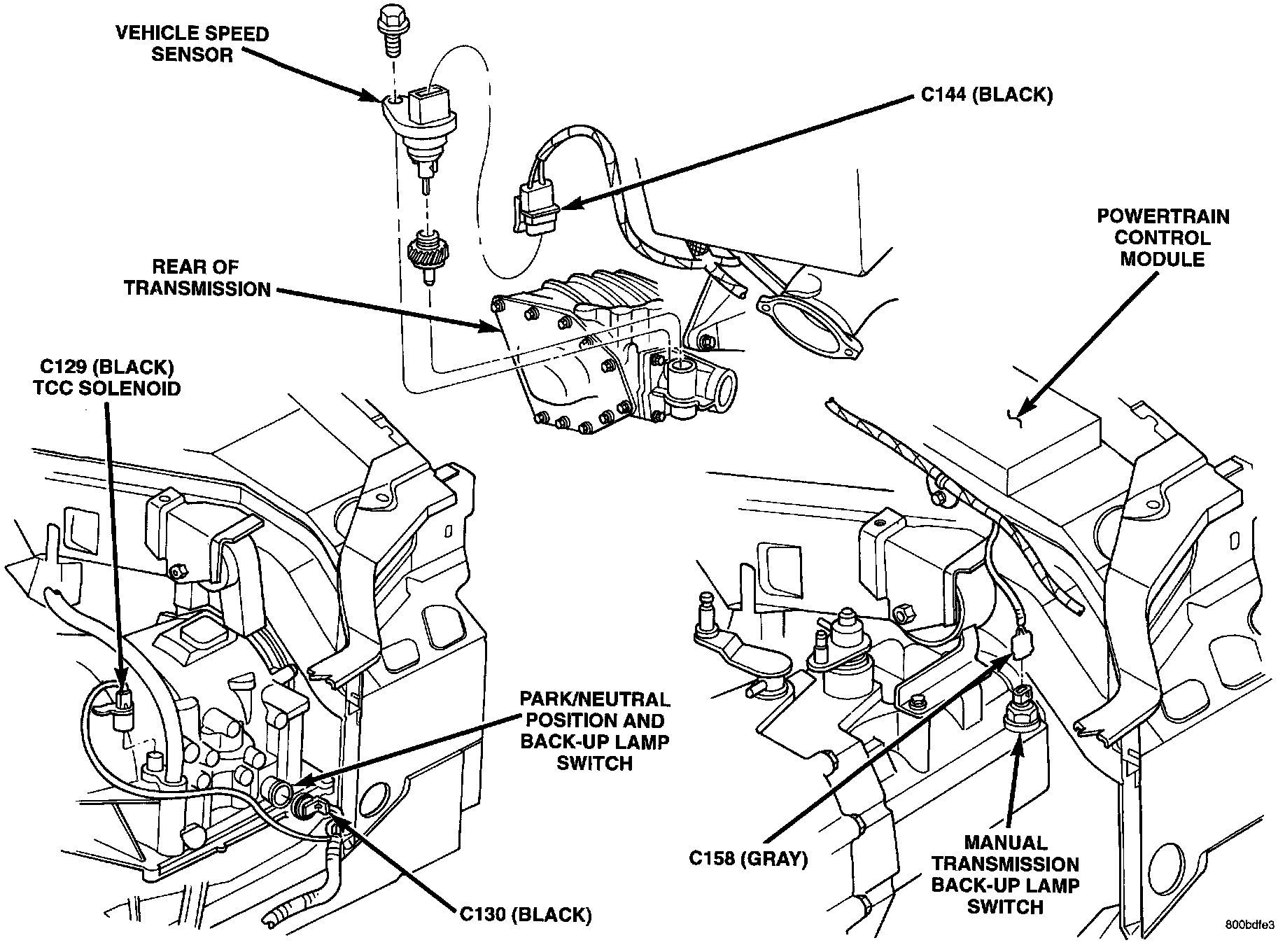 VEHICLE SPEED SENSOR

C144 (BLACK)

POWERTRAIN CONTROL MODULE

REAR OF TRANSMISSION

C129 (BLACK) TCC SOLENOID

PARK/NEUTRAL POSITION AND BACK-UP LAMP SWITCH

C158 (GRAY)

MANUAL TRANSMISSION BACK-UP LAMP SWITCH

C130 (BLACK)

800bdfe3