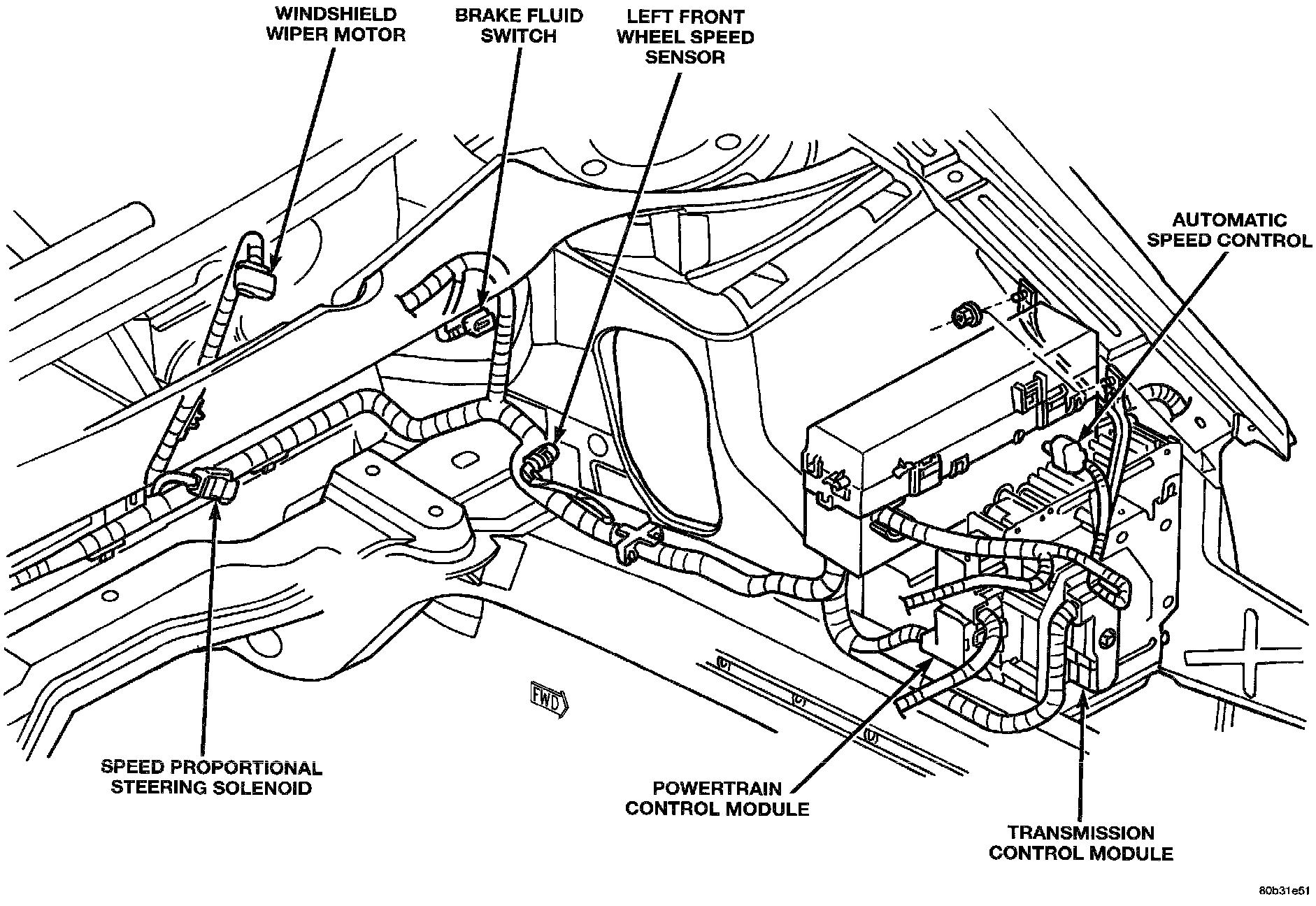 WINDSHIELD WIPER MOTOR

BRAKE FLUID SWITCH

LEFT FRONT WHEEL SPEED SENSOR

AUTOMATIC SPEED CONTROL

FWD

SPEED PROPORTIONAL STEERING SOLENOID

POWERTRAIN CONTROL MODULE

TRANSMISSION CONTROL MODULE

80b31e51