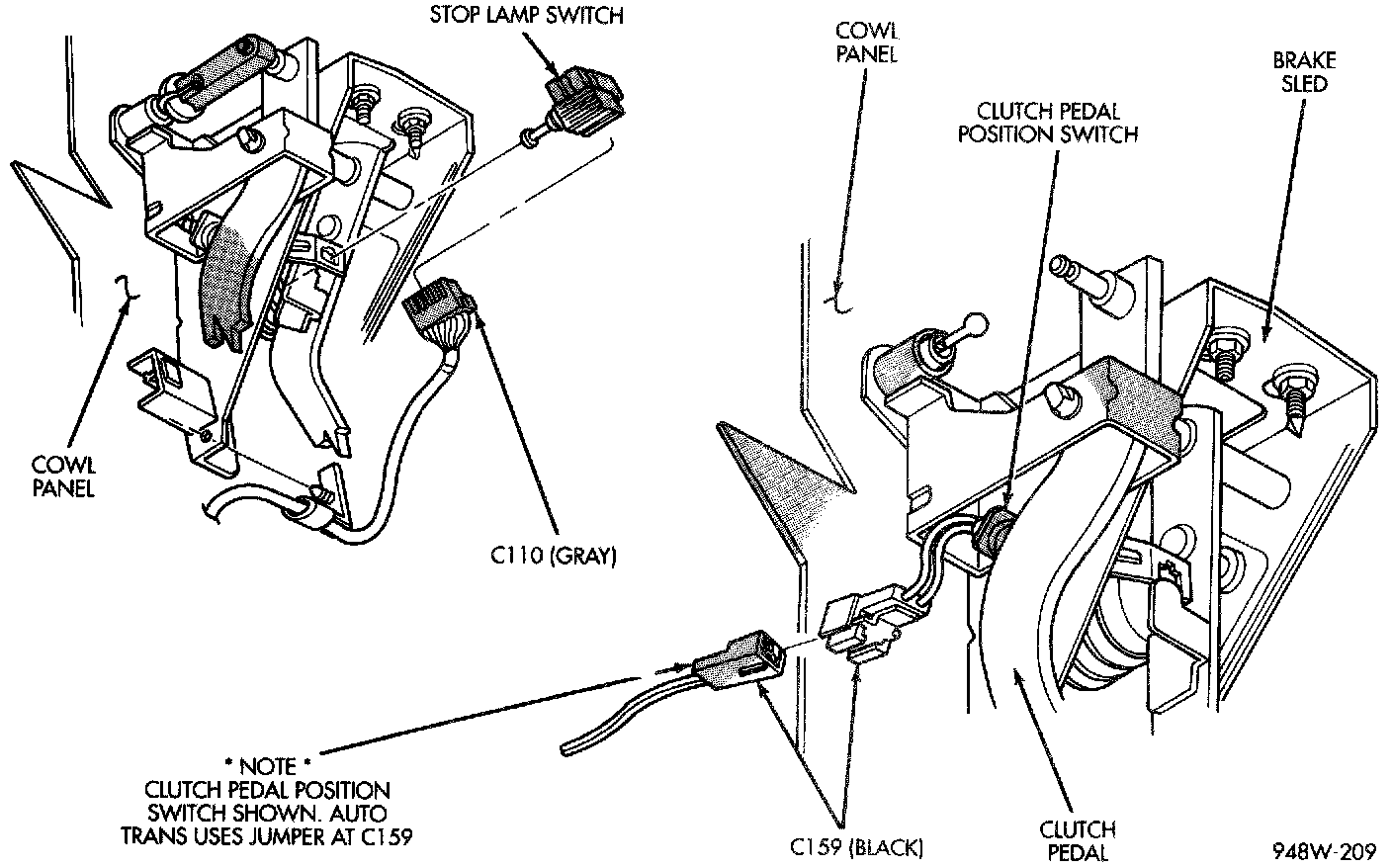 STOP LAMP SWITCH

COWL PANEL

BRAKE SLED

CLUTCH PEDAL POSITION SWITCH

COWL PANEL

C110 (GRAY)

* NOTE *
CLUTCH PEDAL POSITION SWITCH SHOWN. AUTO TRANS USES JUMPER AT C159

C159 (BLACK)

CLUTCH PEDAL

948W-209