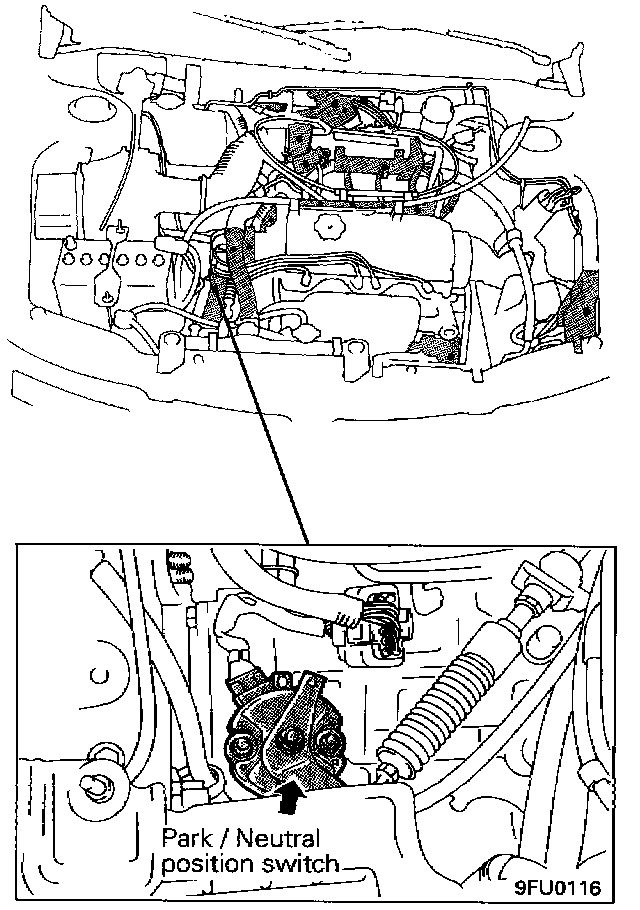 Park / Neutral position switch

9FU0116