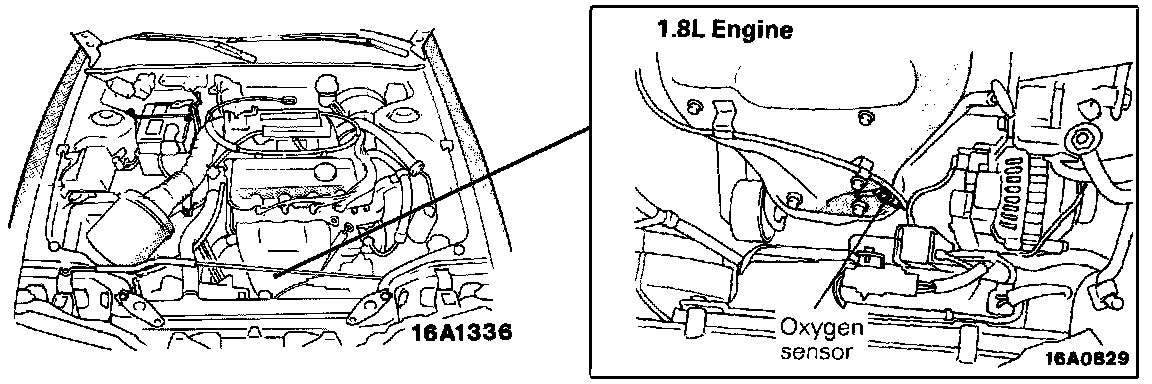 16A1336

1.8L Engine

Oxygen sensor

16A0829