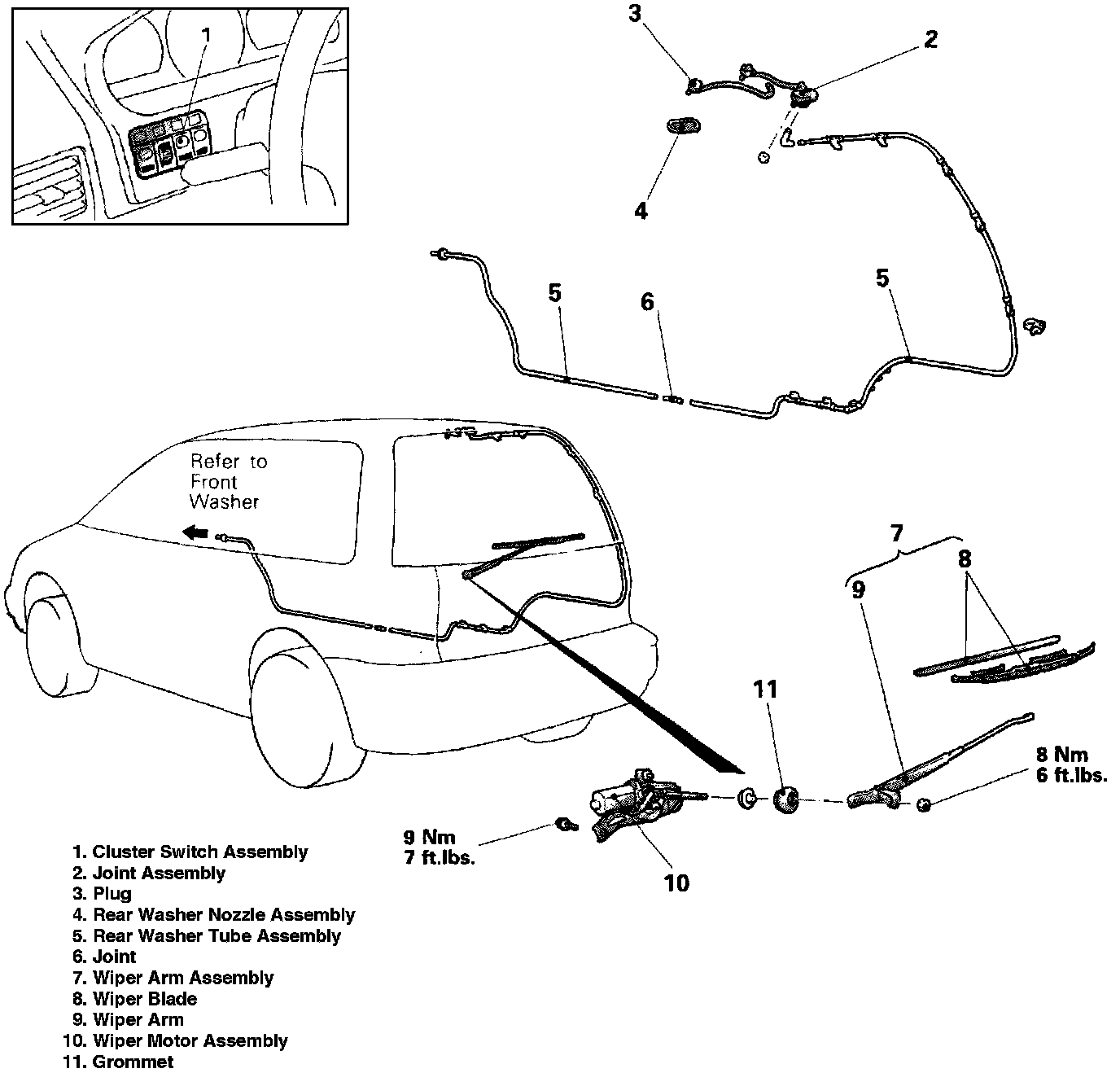 1

3

2

4

5

6

5

Refer to Front Washer

7

8

9

11

8 Nm
6 ft.lbs.

9 Nm
7 ft.lbs.

10

1. Cluster Switch Assembly
2. Joint Assembly
3. Plug
4. Rear Washer Nozzle Assembly
5. Rear Washer Tube Assembly
6. Joint
7. Wiper Arm Assembly
8. Wiper Blade
9. Wiper Arm
10. Wiper Motor Assembly
11. Grommet