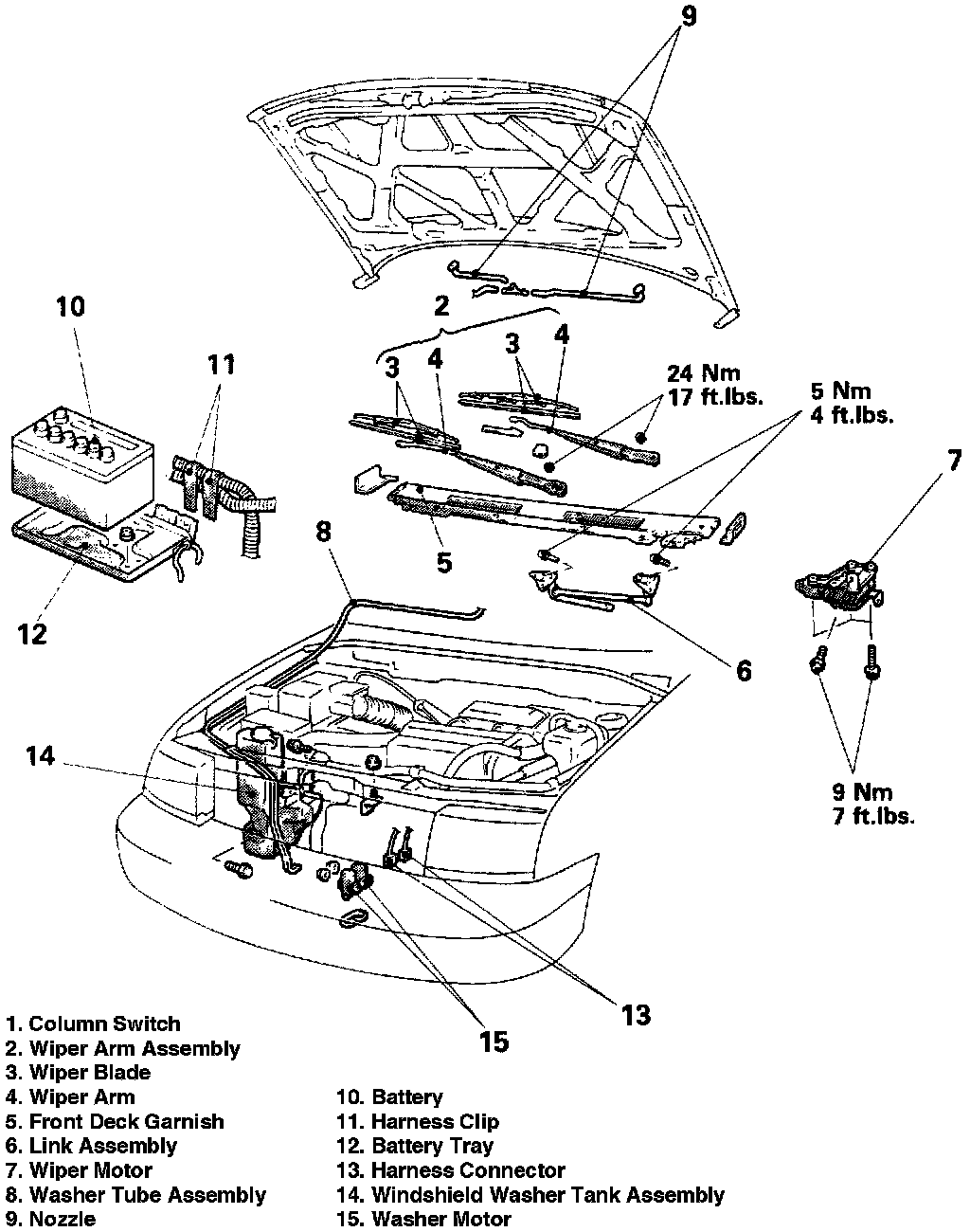 9

10

2

11

3

4

3

4

24 Nm
17 ft.lbs.

5 Nm
4 ft.lbs.

7

8

5

12

6

14

9 Nm
7 ft.lbs.

13

15

1. Column Switch
2. Wiper Arm Assembly
3. Wiper Blade
4. Wiper Arm
5. Front Deck Garnish
6. Link Assembly
7. Wiper Motor
8. Washer Tube Assembly
9. Nozzle

10. Battery
11. Harness Clip
12. Battery Tray
13. Harness Connector
14. Windshield Washer Tank Assembly
15. Washer Motor