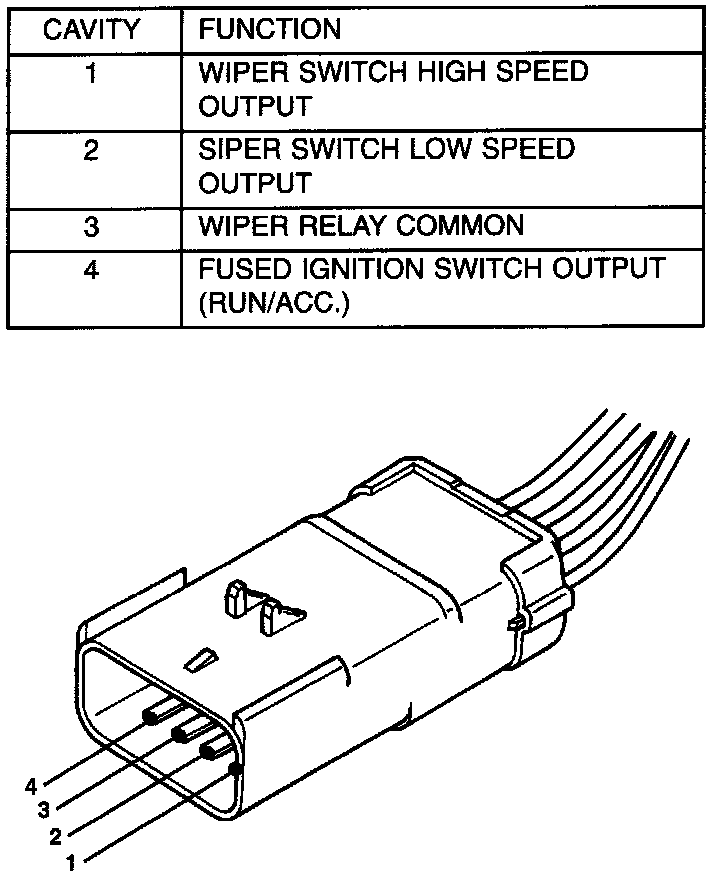 | CAVITY | FUNCTION |
|---|---|
| 1 | WIPER SWITCH HIGH SPEED OUTPUT |
| 2 | SIPER SWITCH LOW SPEED OUTPUT |
| 3 | WIPER RELAY COMMON |
| 4 | FUSED IGNITION SWITCH OUTPUT (RUN/ACC.) |

4
3
2
1