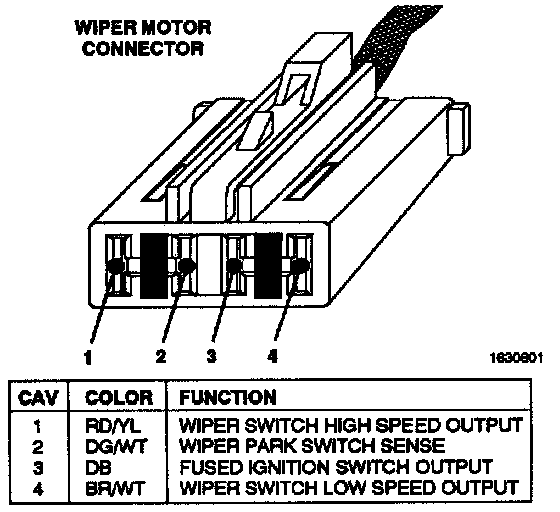 WIPER MOTOR CONNECTOR

1 2 3 4

1630601

| CAV | COLOR | FUNCTION |
|---|---|---|
| 1 | RD/YL | WIPER SWITCH HIGH SPEED OUTPUT |
| 2 | DG/WT | WIPER PARK SWITCH SENSE |
| 3 | DB | FUSED IGNITION SWITCH OUTPUT |
| 4 | BR/WT | WIPER SWITCH LOW SPEED OUTPUT |