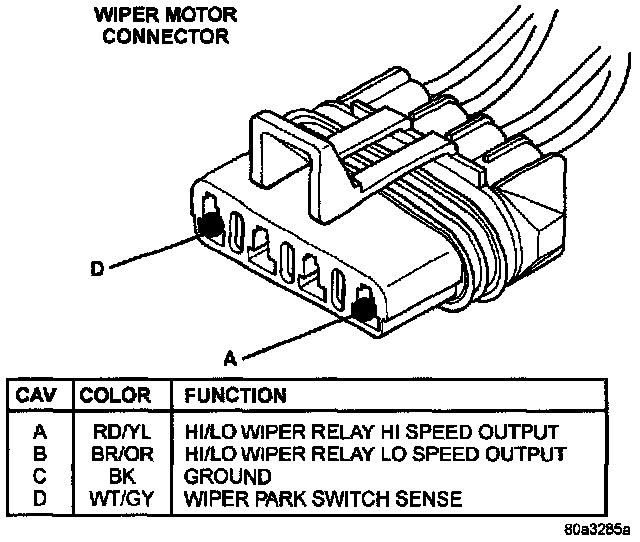 WIPER MOTOR CONNECTOR

D

A

| CAV | COLOR | FUNCTION |
|---|---|---|
| A | RD/YL | HI/LO WIPER RELAY HI SPEED OUTPUT |
| B | BR/OR | HI/LO WIPER RELAY LO SPEED OUTPUT |
| C | BK | GROUND |
| D | WT/GY | WIPER PARK SWITCH SENSE |

80a3285a