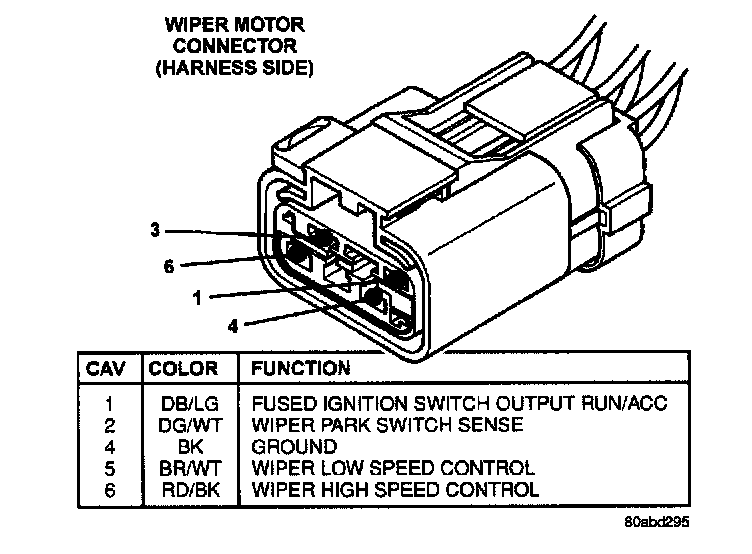 WIPER MOTOR CONNECTOR (HARNESS SIDE)

3

6

1

4

| CAV | COLOR | FUNCTION |
|---|---|---|
| 1 | DB/LG | FUSED IGNITION SWITCH OUTPUT RUN/ACC |
| 2 | DG/WT | WIPER PARK SWITCH SENSE |
| 4 | BK | GROUND |
| 5 | BR/WT | WIPER LOW SPEED CONTROL |
| 6 | RD/BK | WIPER HIGH SPEED CONTROL |

80abd295