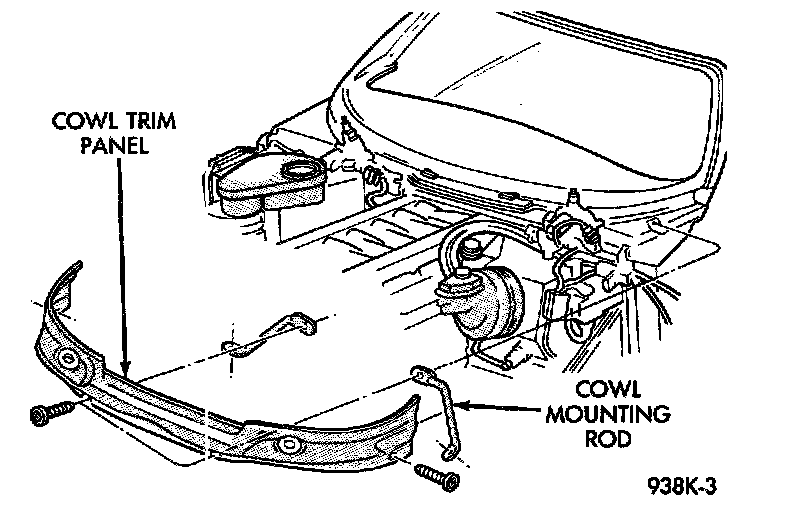 COWL TRIM PANEL

COWL MOUNTING ROD

938K-3