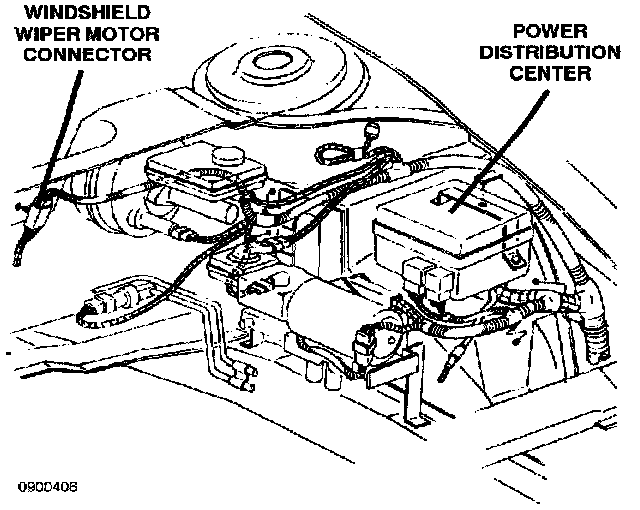 WINDSHIELD WIPER MOTOR CONNECTOR

POWER DISTRIBUTION CENTER

0900406