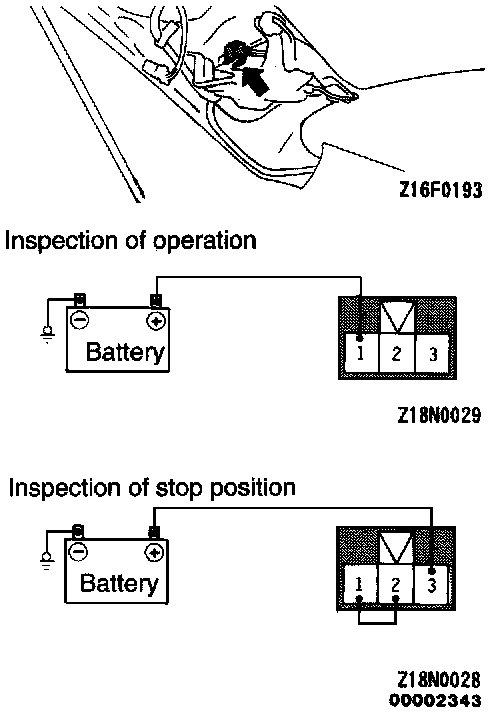 Z16F0193

Inspection of operation

Battery

1 2 3

Z18N0029

Inspection of stop position

Battery

1 2 3

Z18N0028
00002343