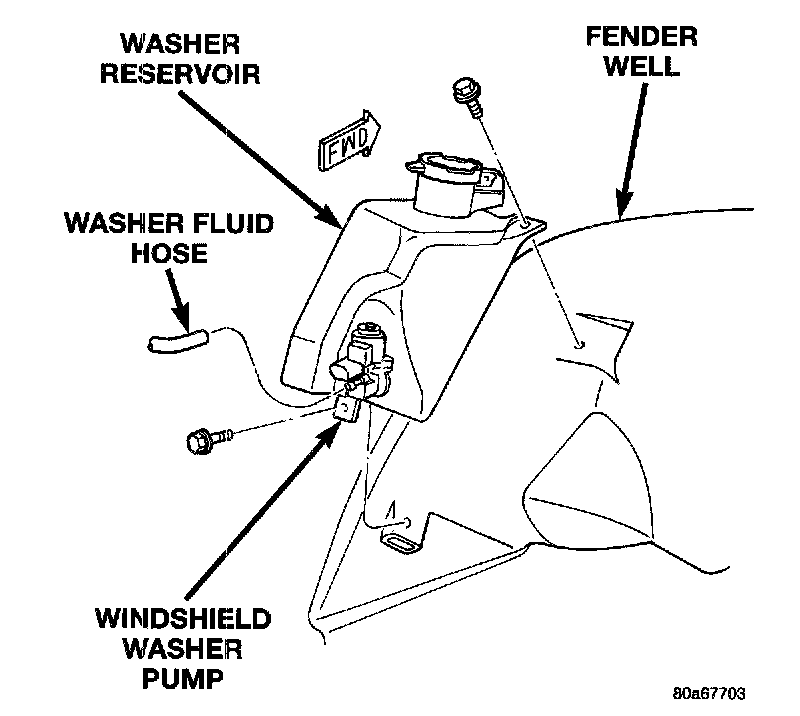 WASHER RESERVOIR

FENDER WELL

FWD

WASHER FLUID HOSE

WINDSHIELD WASHER PUMP

80a67703