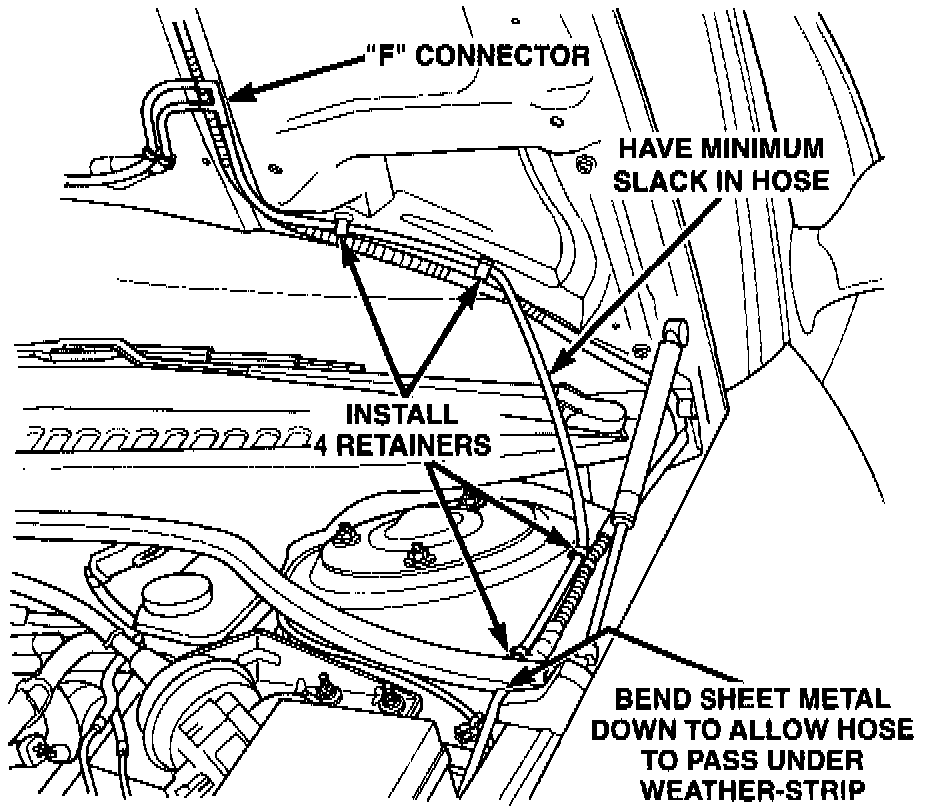 "F" CONNECTOR

HAVE MINIMUM SLACK IN HOSE

INSTALL 4 RETAINERS

BEND SHEET METAL DOWN TO ALLOW HOSE TO PASS UNDER WEATHER-STRIP