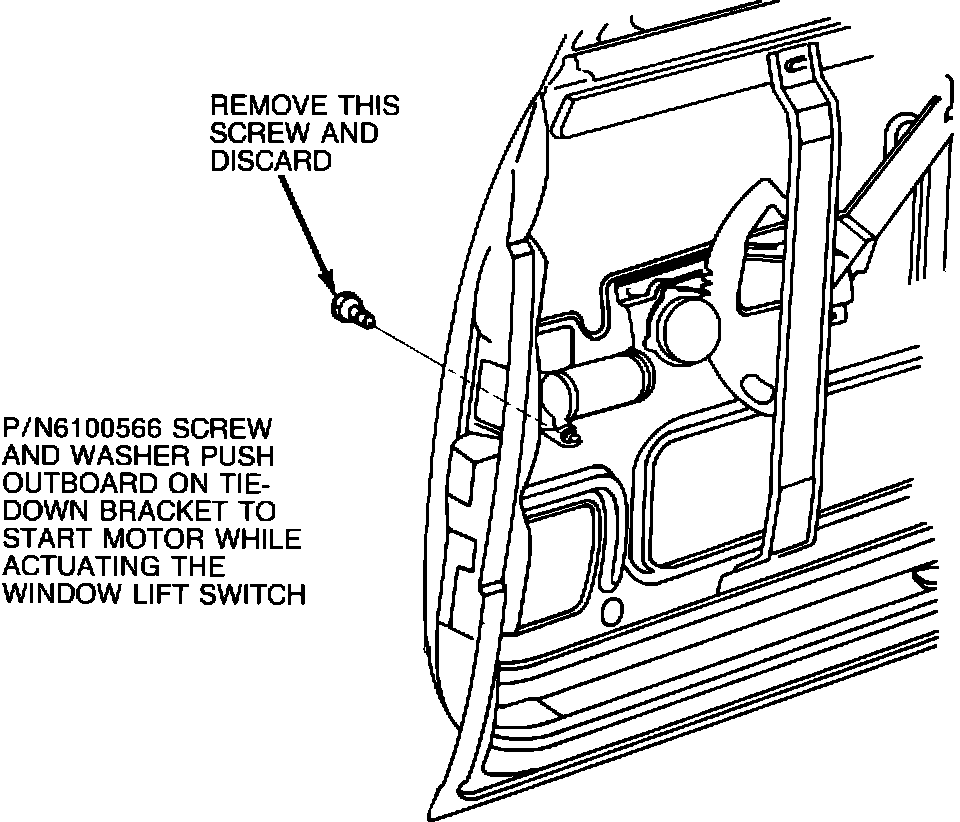 REMOVE THIS SCREW AND DISCARD

P/N6100566 SCREW AND WASHER PUSH OUTBOARD ON TIE-DOWN BRACKET TO START MOTOR WHILE ACTUATING THE WINDOW LIFT SWITCH