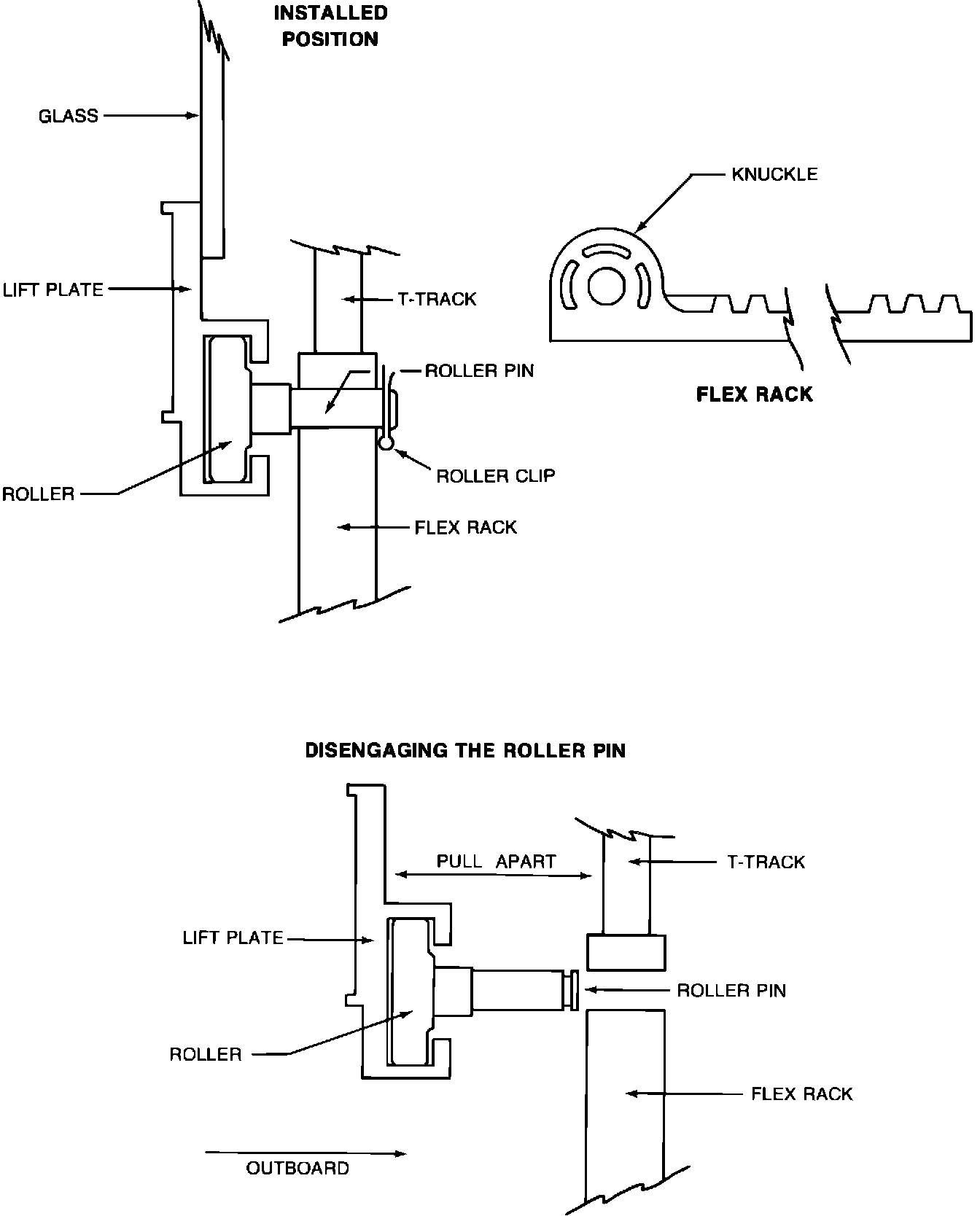 INSTALLED POSITION

GLASS

LIFT PLATE

T-TRACK

ROLLER PIN

ROLLER CLIP

ROLLER

FLEX RACK

KNUCKLE

FLEX RACK

DISENGAGING THE ROLLER PIN

PULL APART

T-TRACK

LIFT PLATE

ROLLER PIN

ROLLER

FLEX RACK

OUTBOARD