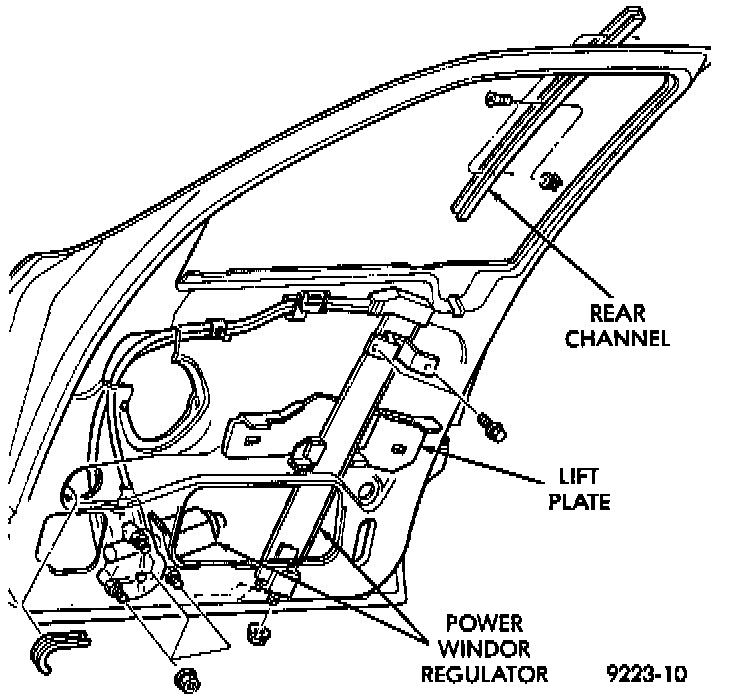 REAR CHANNEL

LIFT PLATE

POWER WINDOR REGULATOR

9223-10