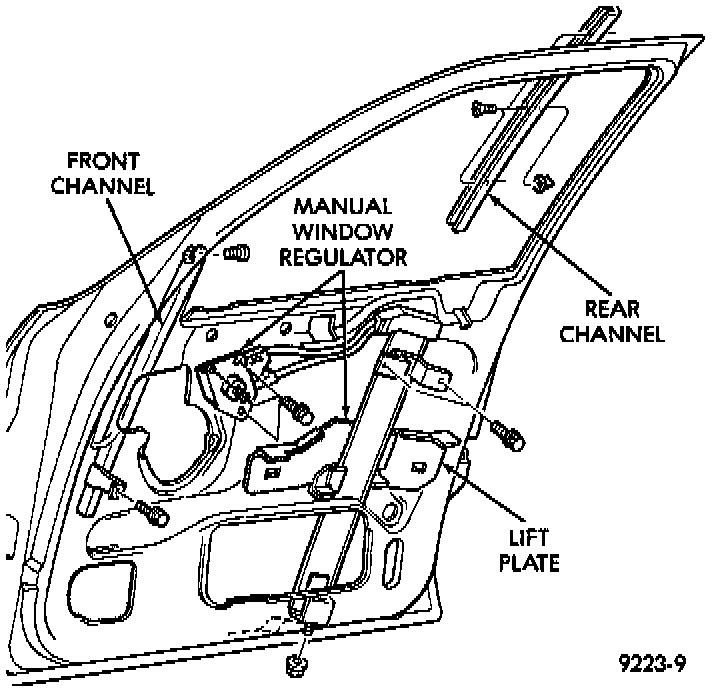 FRONT CHANNEL

MANUAL WINDOW REGULATOR

REAR CHANNEL

LIFT PLATE

9223-9