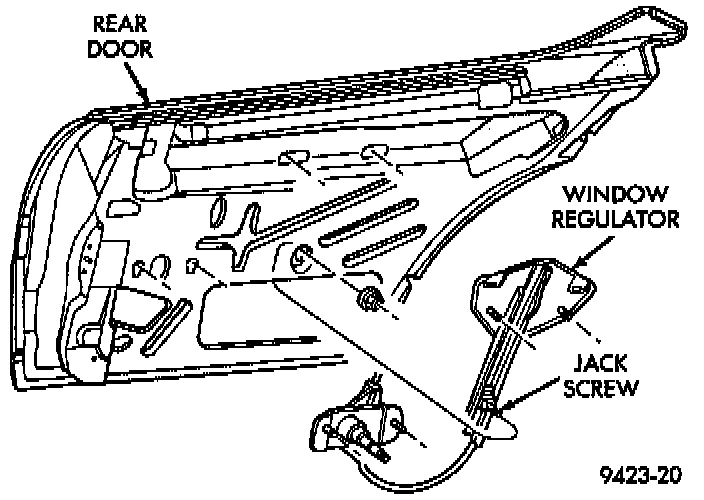 REAR DOOR

WINDOW REGULATOR

JACK SCREW

9423-20