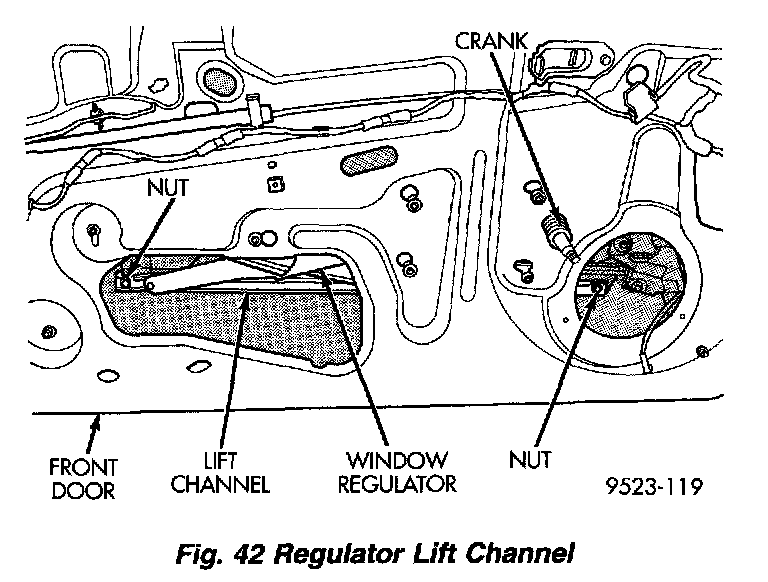 CRANK

NUT

FRONT DOOR

LIFT CHANNEL

WINDOW REGULATOR

NUT

9523-119

Fig. 42 Regulator Lift Channel