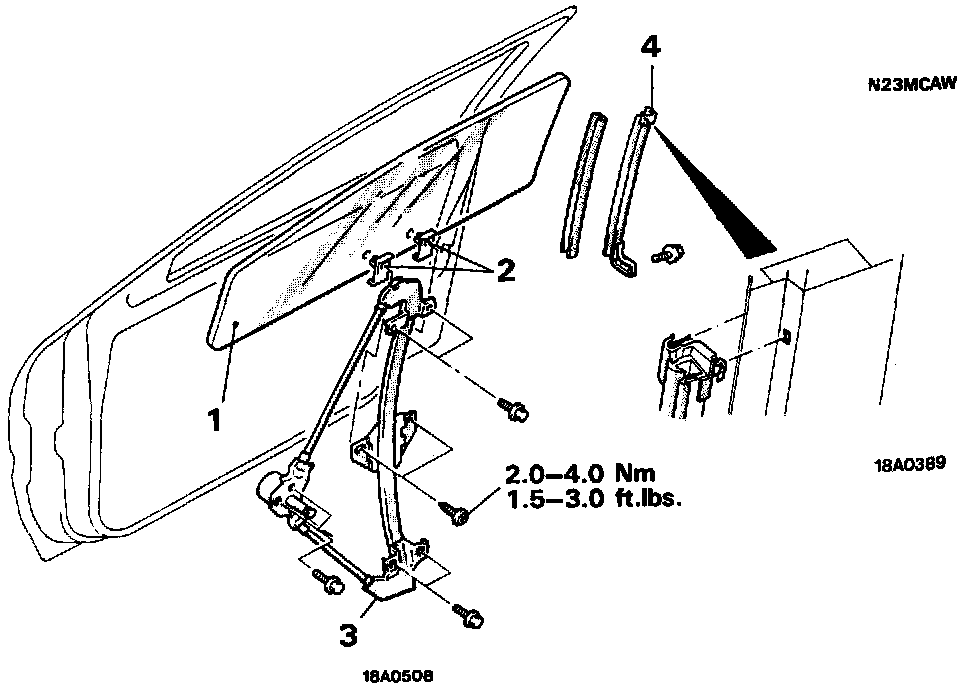 4

N23MCAW

2

1

2.0–4.0 Nm
1.5–3.0 ft.lbs.

18A0389

3

18A0508