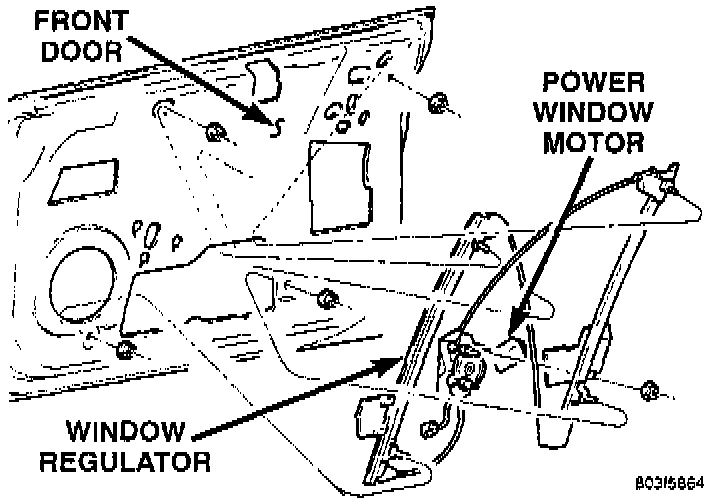 FRONT DOOR

POWER WINDOW MOTOR

WINDOW REGULATOR

80315864