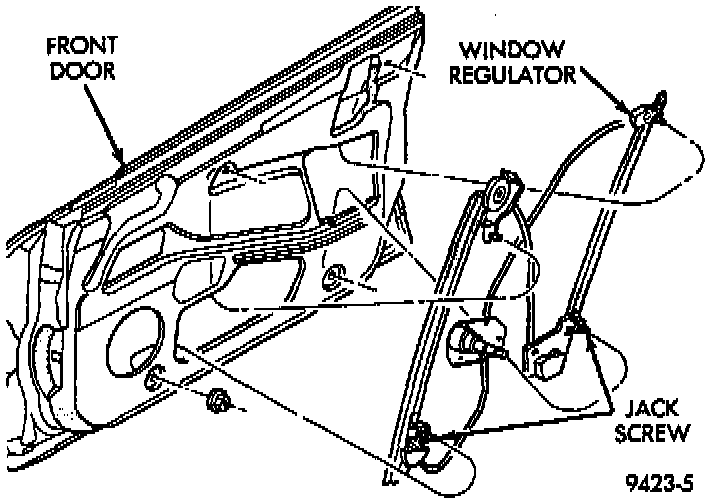 FRONT DOOR

WINDOW REGULATOR

JACK SCREW

9423-5