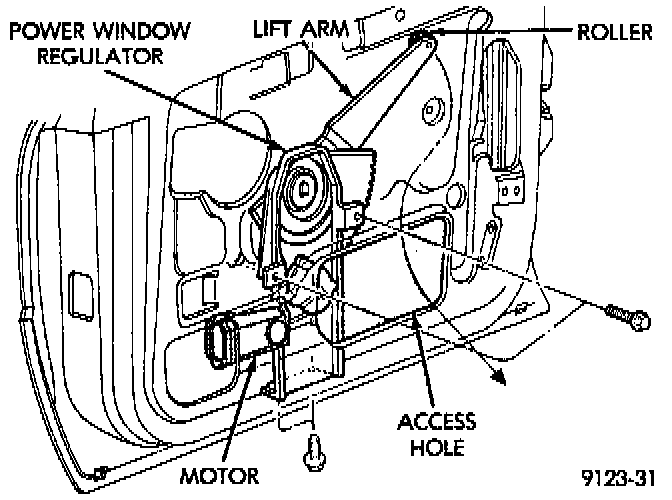 POWER WINDOW
REGULATOR

LIFT ARM

ROLLER

ACCESS
HOLE

MOTOR

9123-31