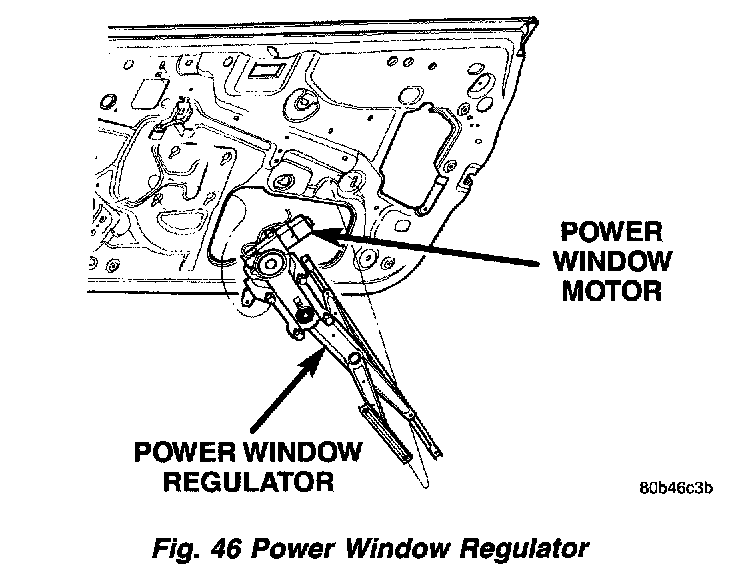 POWER WINDOW MOTOR

POWER WINDOW REGULATOR

80b46c3b

Fig. 46 Power Window Regulator