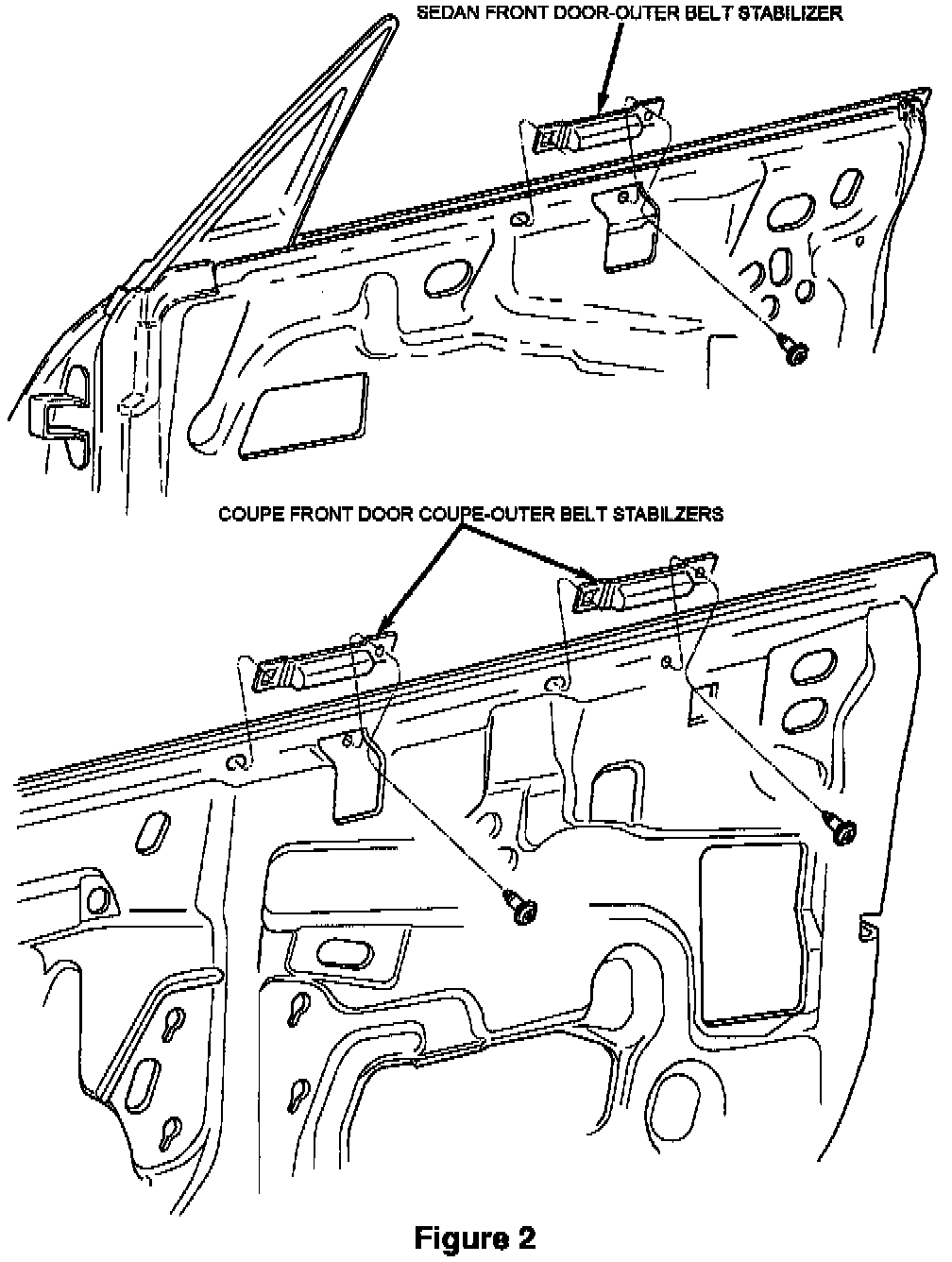 SEDAN FRONT DOOR-OUTER BELT STABILIZER

COUPE FRONT DOOR COUPE-OUTER BELT STABILZERS

Figure 2