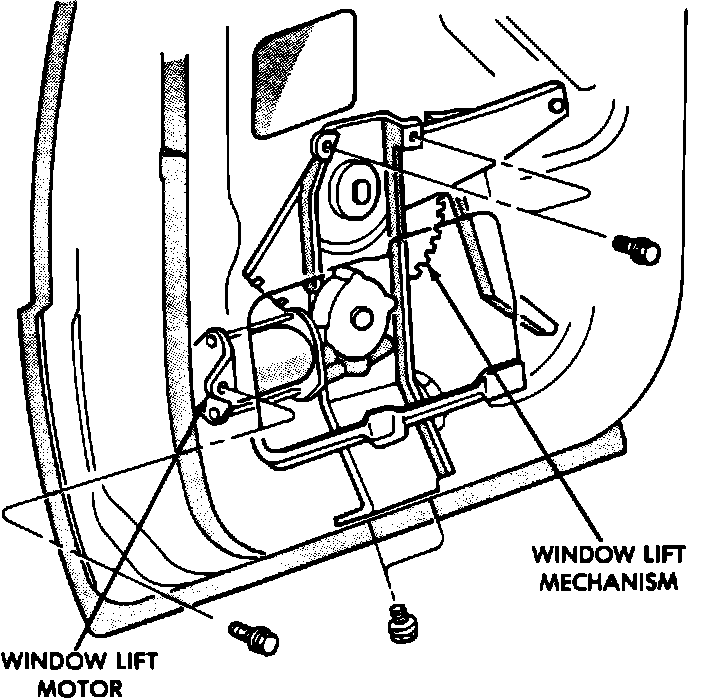 WINDOW LIFT MECHANISM

WINDOW LIFT MOTOR