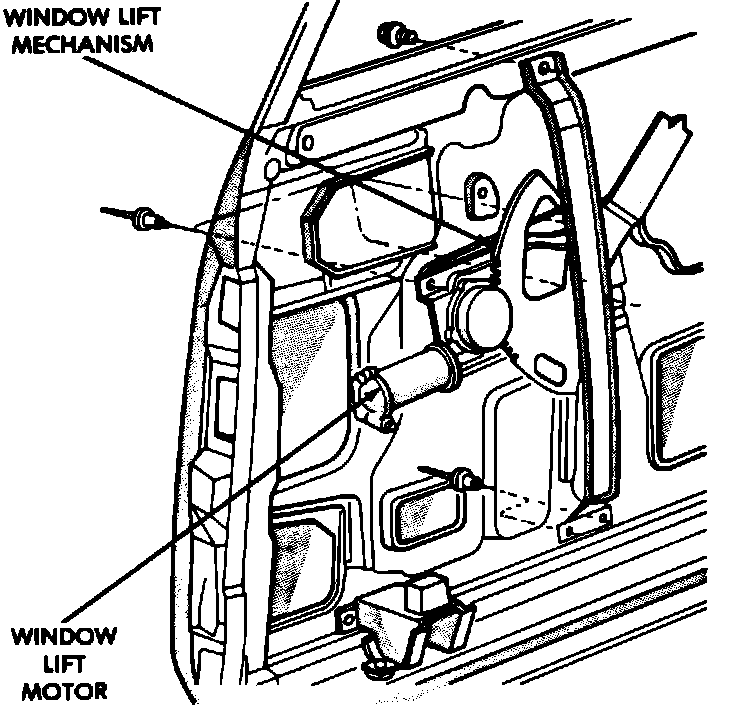 WINDOW LIFT MECHANISM

WINDOW LIFT MOTOR