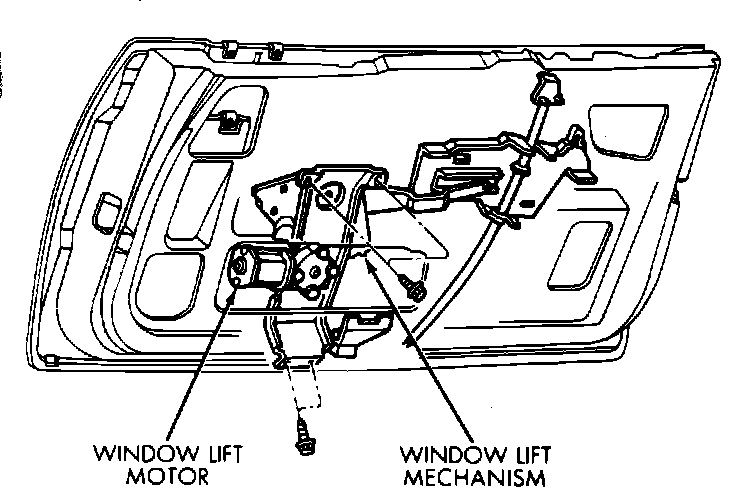 WINDOW LIFT MOTOR

WINDOW LIFT MECHANISM