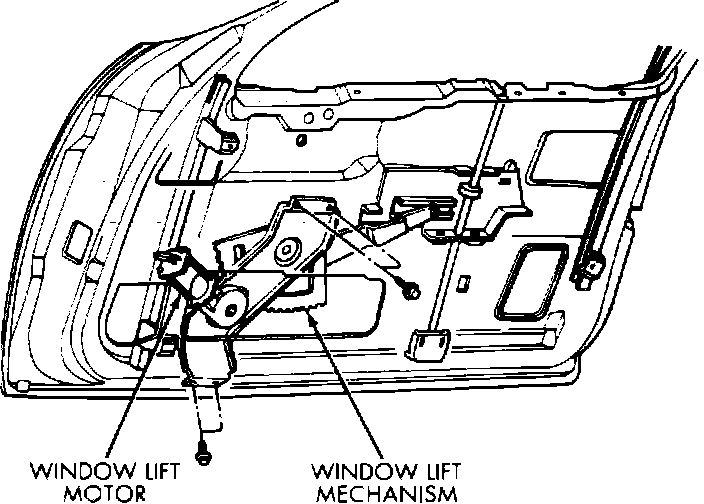 WINDOW LIFT MOTOR

WINDOW LIFT MECHANISM