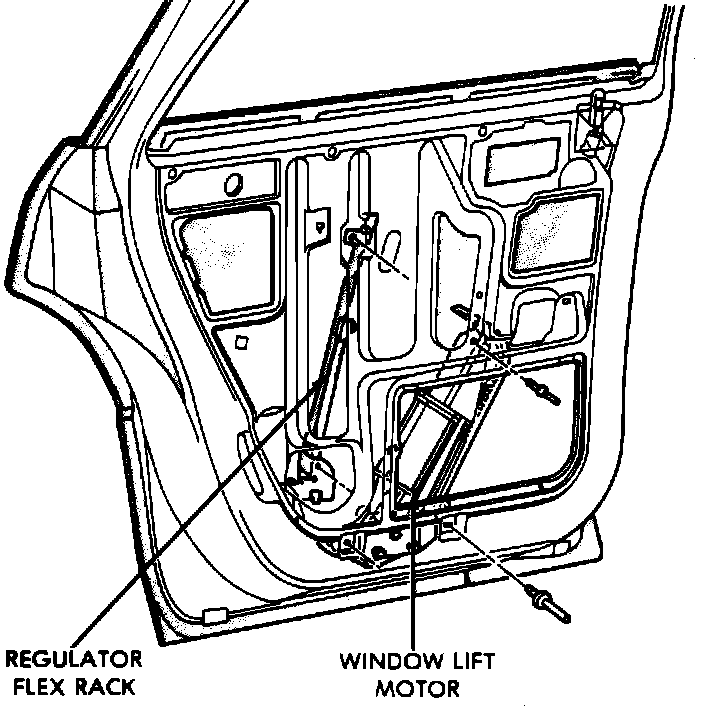 REGULATOR FLEX RACK

WINDOW LIFT MOTOR