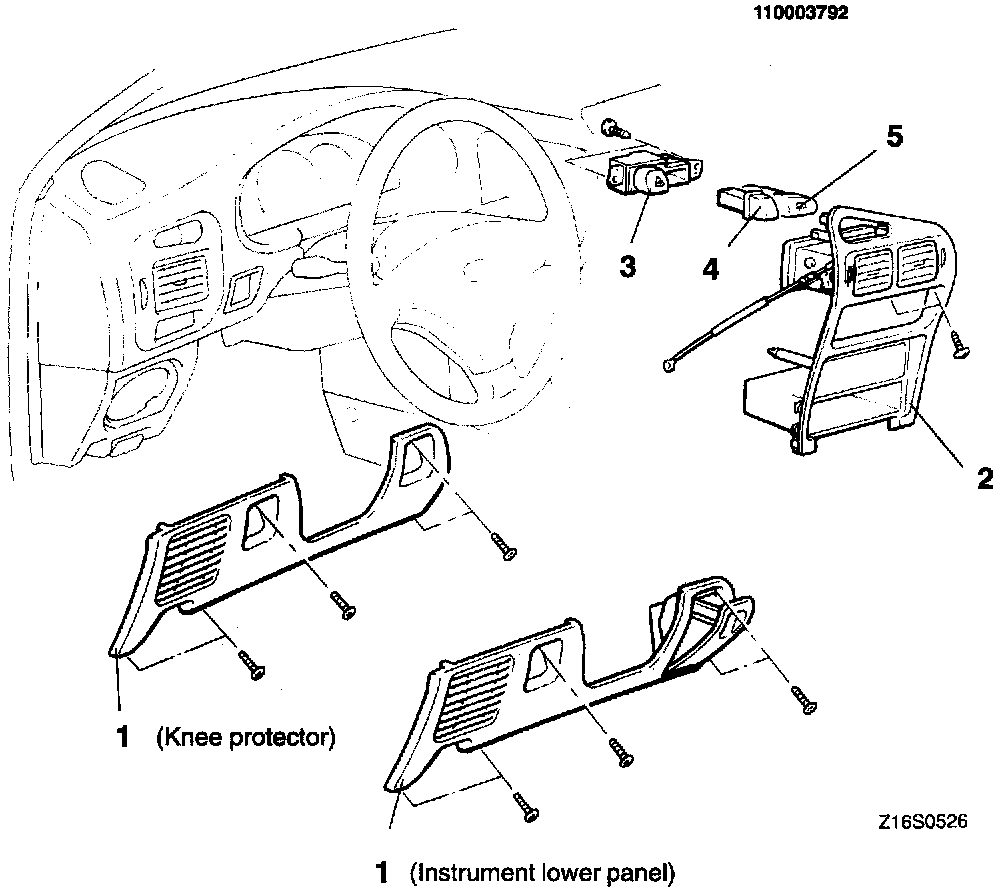 110003792

5

3

4

2

1 (Knee protector)

Z16S0526

1 (Instrument lower panel)