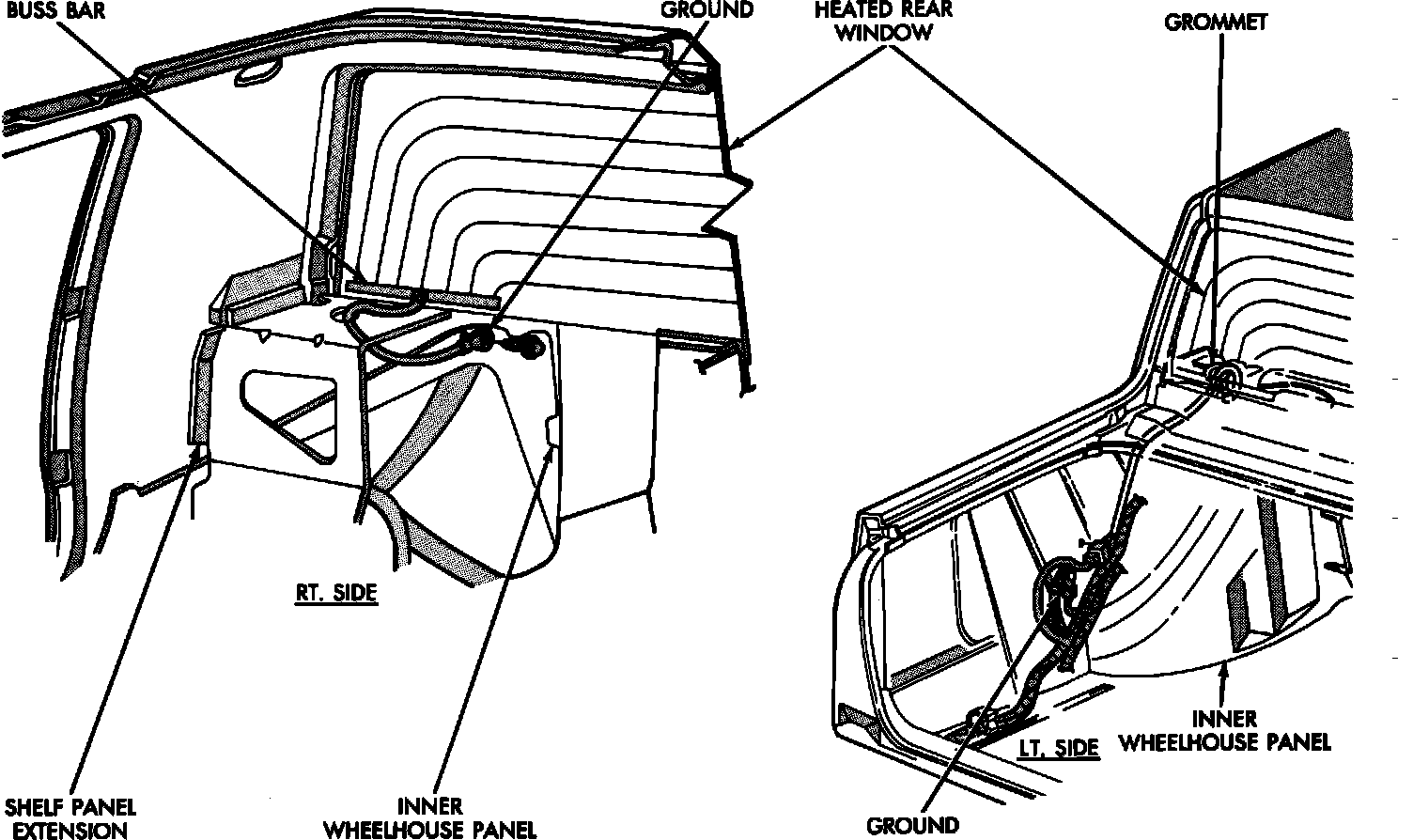 BUSS BAR
GROUND
HEATED REAR WINDOW
GROMMET
RT. SIDE
SHELF PANEL EXTENSION
INNER WHEELHOUSE PANEL
LT. SIDE
INNER WHEELHOUSE PANEL
GROUND