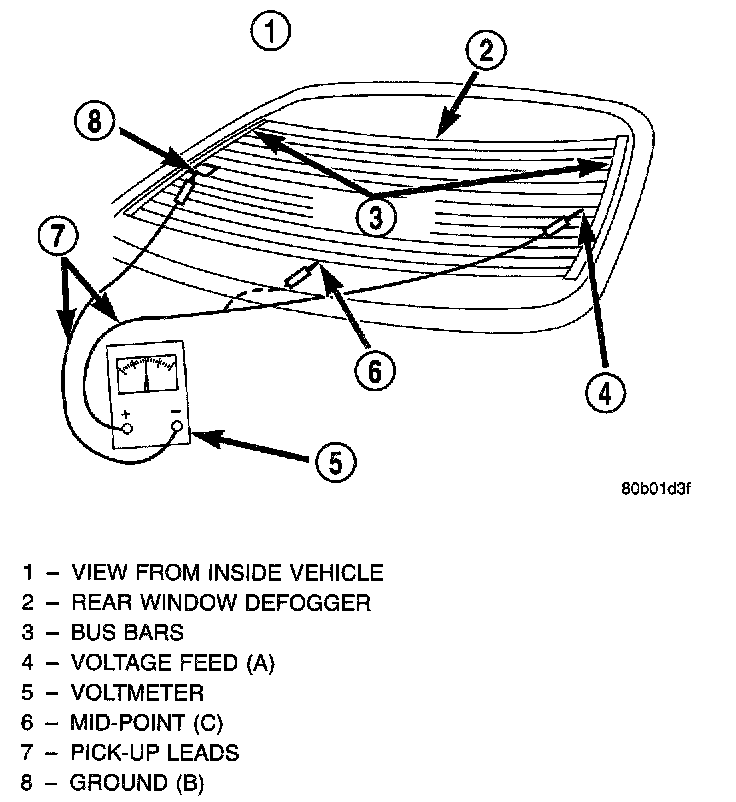 1
2
8
3
7
6
4
+
−
5
80b01d3f

1 – VIEW FROM INSIDE VEHICLE
2 – REAR WINDOW DEFOGGER
3 – BUS BARS
4 – VOLTAGE FEED (A)
5 – VOLTMETER
6 – MID-POINT (C)
7 – PICK-UP LEADS
8 – GROUND (B)