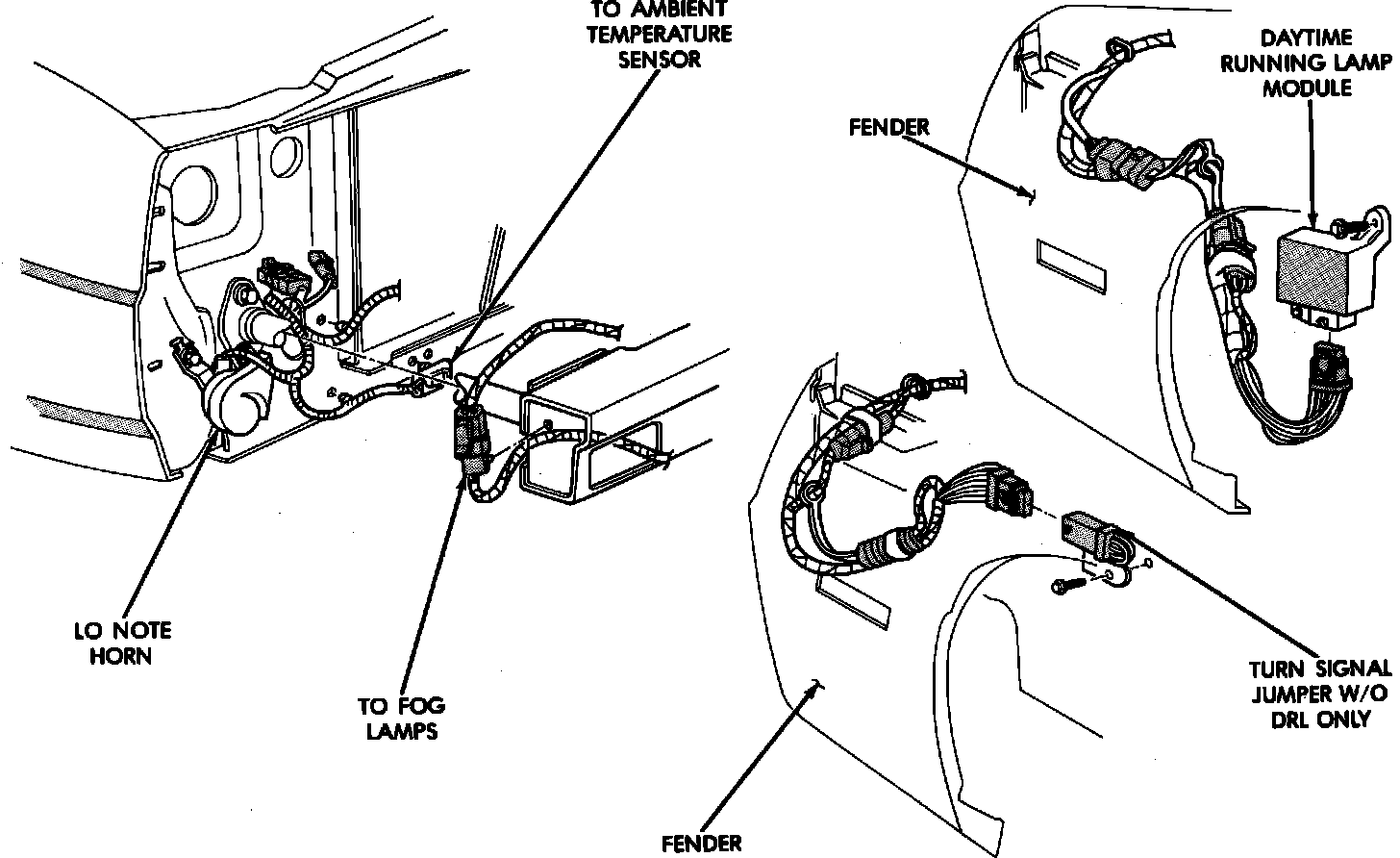 TO AMBIENT TEMPERATURE SENSOR

DAYTIME RUNNING LAMP MODULE

FENDER

LO NOTE HORN

TO FOG LAMPS

TURN SIGNAL JUMPER W/O DRL ONLY

FENDER