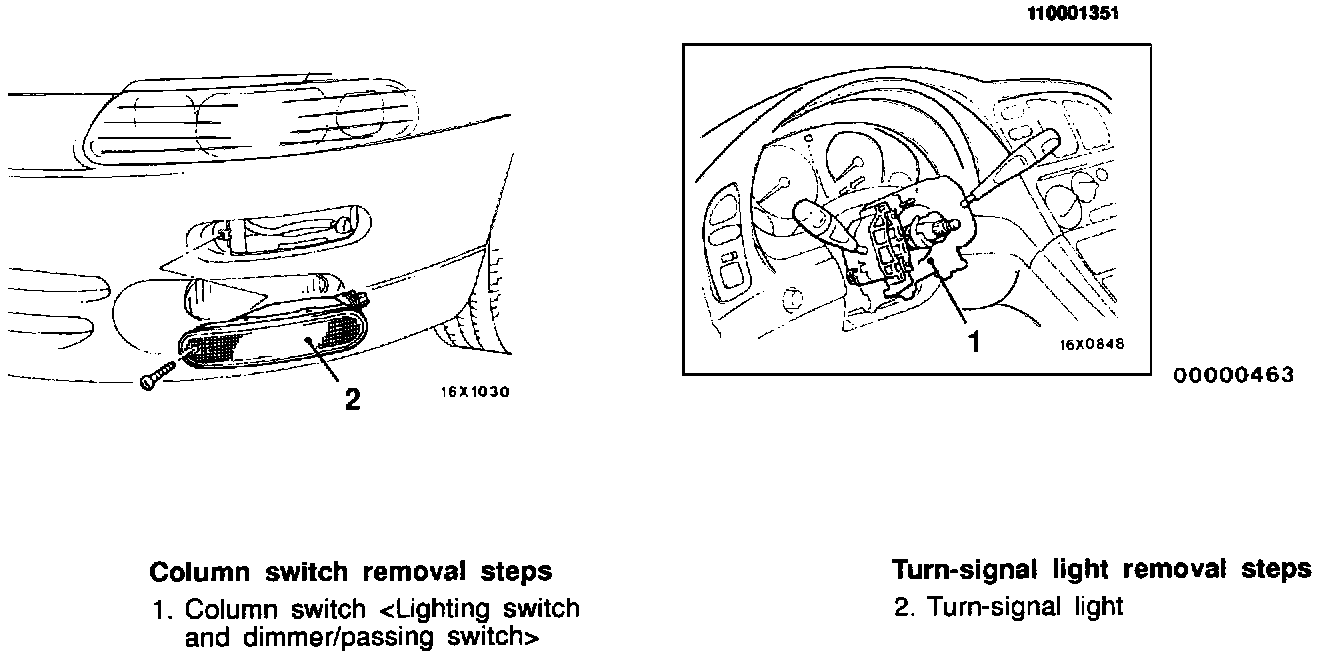 110001351

2

16X1030

1

16X0848

00000463

Column switch removal steps

1. Column switch <Lighting switch and dimmer/passing switch>

Turn-signal light removal steps

2. Turn-signal light