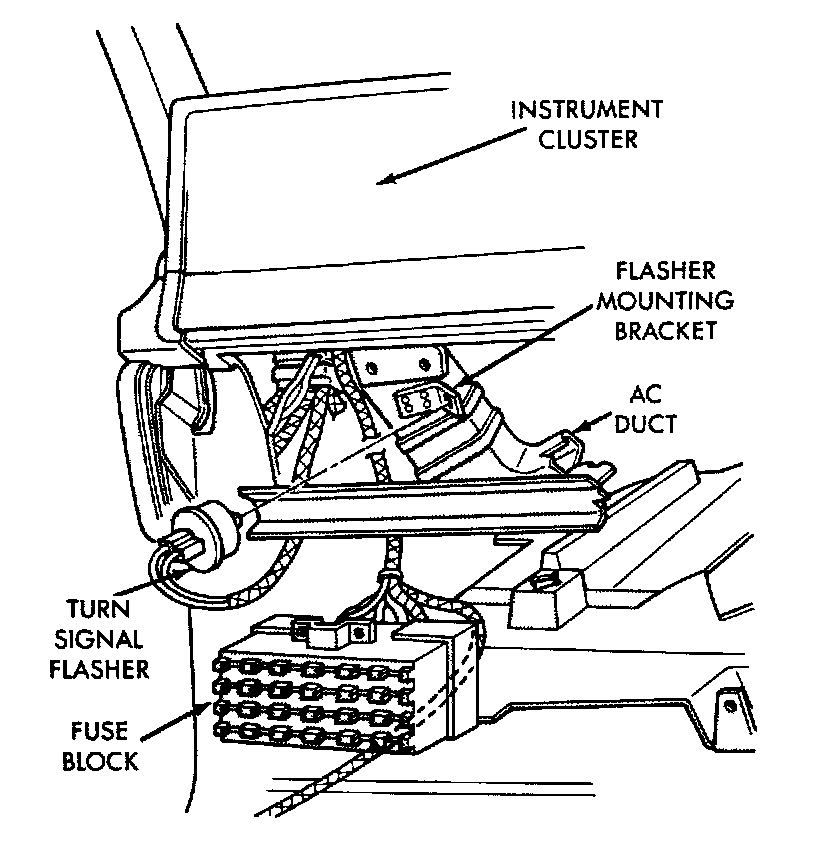 INSTRUMENT CLUSTER

FLASHER MOUNTING BRACKET

AC DUCT

TURN SIGNAL FLASHER

FUSE BLOCK