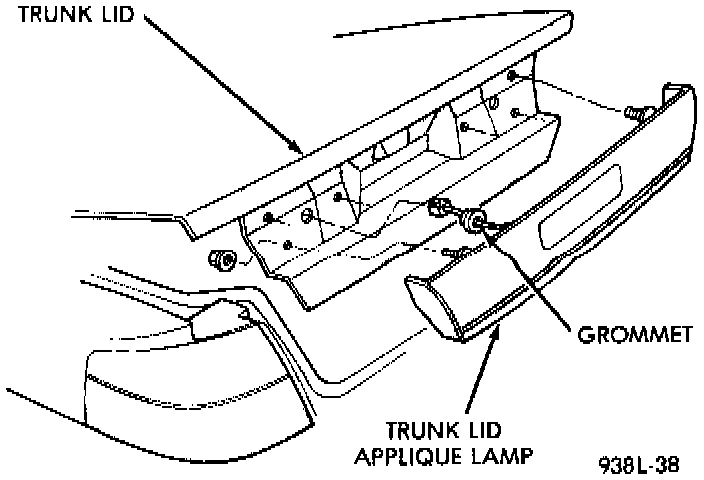 TRUNK LID

GROMMET

TRUNK LID APPLIQUE LAMP

938L-38