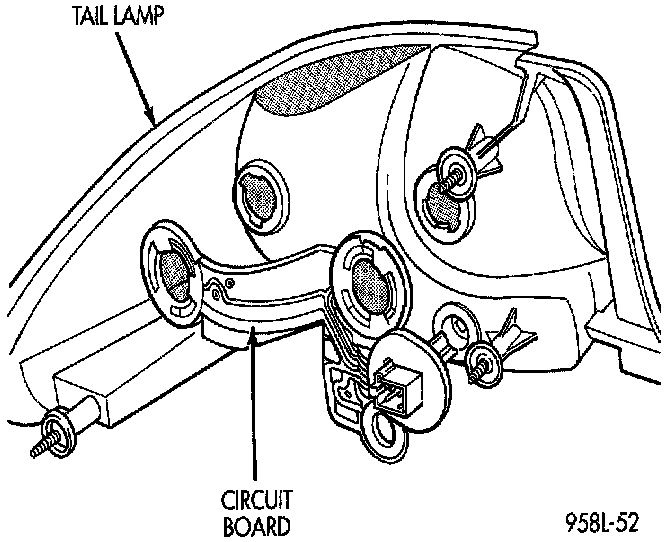 TAIL LAMP

CIRCUIT BOARD

958L-52