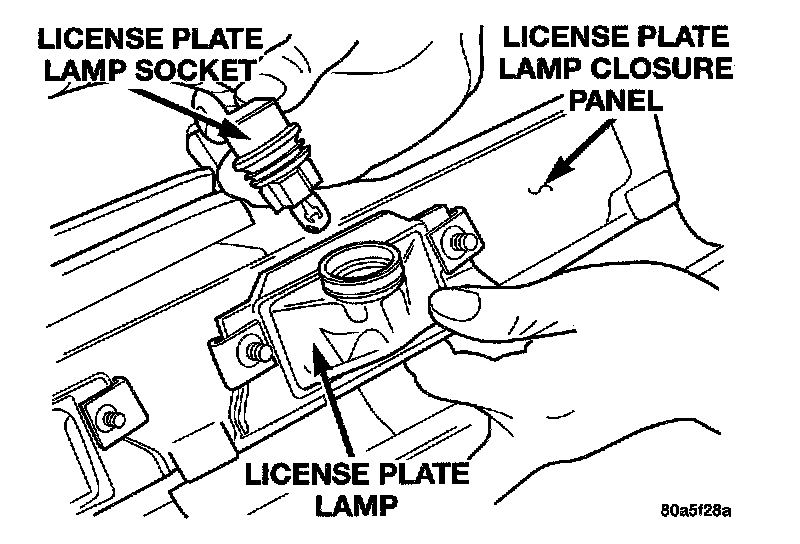 LICENSE PLATE LAMP SOCKET

LICENSE PLATE LAMP CLOSURE PANEL

LICENSE PLATE LAMP

80a5f28a