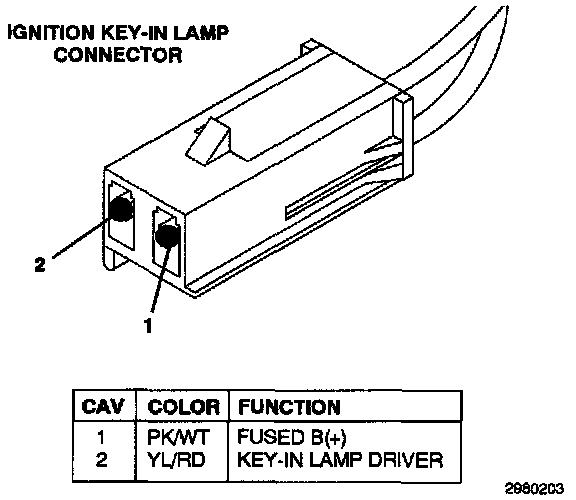 IGNITION KEY-IN LAMP CONNECTOR

2

1

| CAV | COLOR | FUNCTION |
|---|---|---|
| 1 | PK/WT | FUSED B(+) |
| 2 | YL/RD | KEY-IN LAMP DRIVER |

2980203