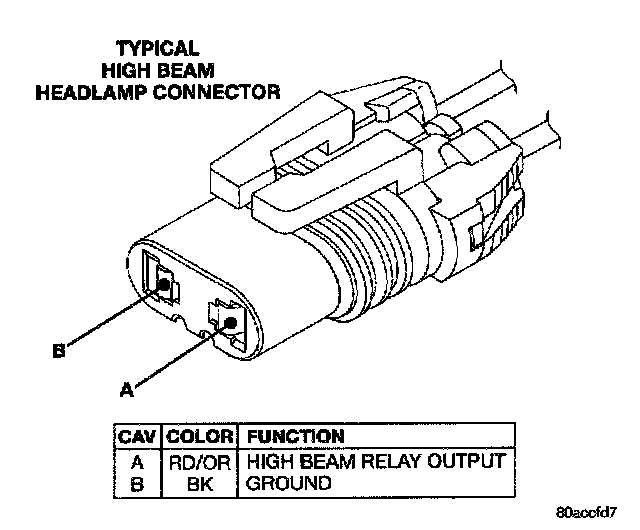 TYPICAL
HIGH BEAM
HEADLAMP CONNECTOR

B

A

| CAV | COLOR | FUNCTION |
|---|---|---|
| A | RD/OR | HIGH BEAM RELAY OUTPUT |
| B | BK | GROUND |

80accfd7