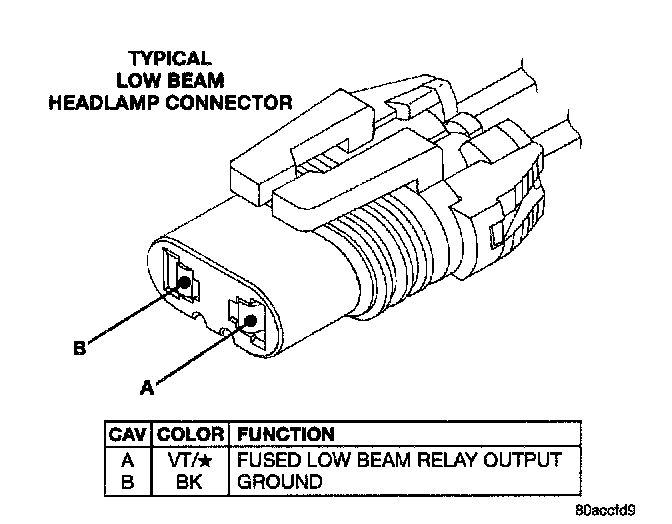 TYPICAL
LOW BEAM
HEADLAMP CONNECTOR

B

A

| CAV | COLOR | FUNCTION |
|---|---|---|
| A | VT/★ | FUSED LOW BEAM RELAY OUTPUT |
| B | BK | GROUND |

80accfd9