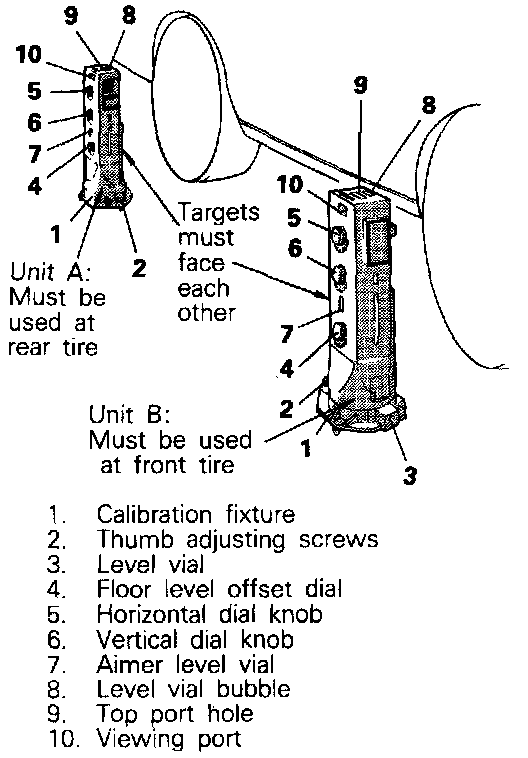 9 8
10
5
6
7
4
1
2
Unit A: Must be used at rear tire

Targets must face each other

9
8
10
5
6
7
4
2
1
3
Unit B: Must be used at front tire

1. Calibration fixture
2. Thumb adjusting screws
3. Level vial
4. Floor level offset dial
5. Horizontal dial knob
6. Vertical dial knob
7. Aimer level vial
8. Level vial bubble
9. Top port hole
10. Viewing port