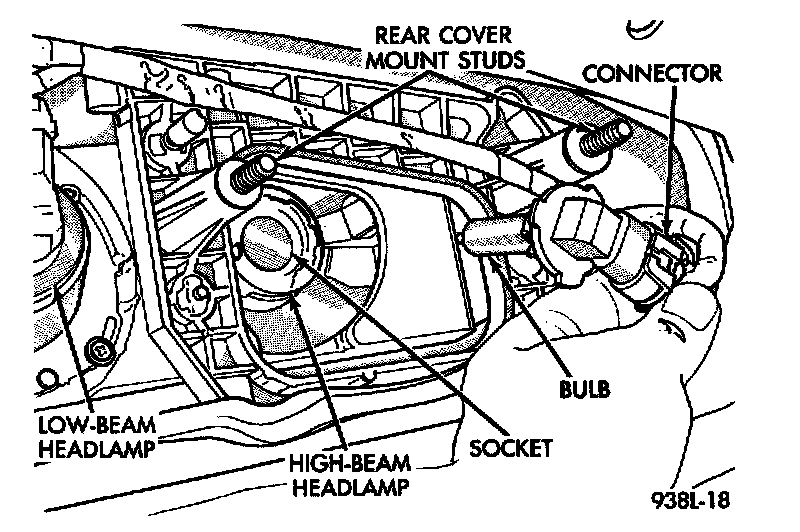 REAR COVER MOUNT STUDS

CONNECTOR

BULB

LOW-BEAM HEADLAMP

HIGH-BEAM HEADLAMP

SOCKET

938L-18