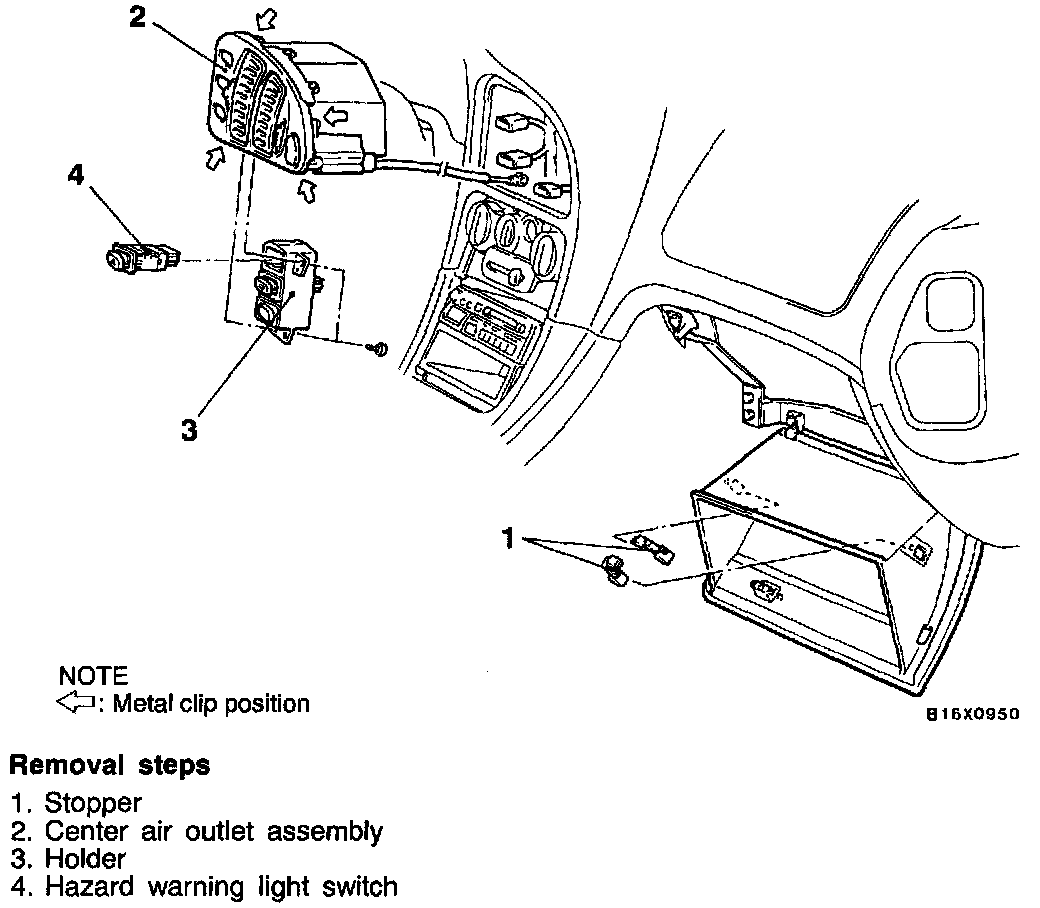 2

4

3

1

NOTE
⇦: Metal clip position

B16X0950

Removal steps

1. Stopper
2. Center air outlet assembly
3. Holder
4. Hazard warning light switch