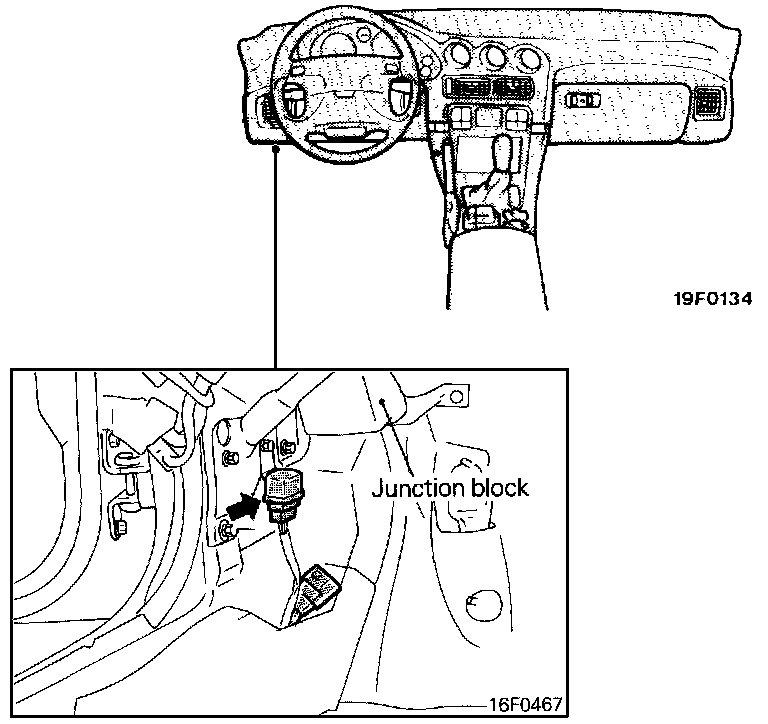 19F0134

Junction block

16F0467