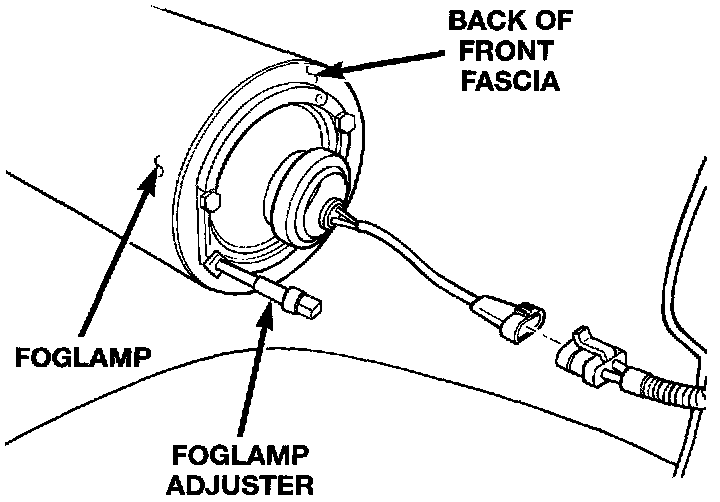 BACK OF FRONT FASCIA

FOGLAMP

FOGLAMP ADJUSTER